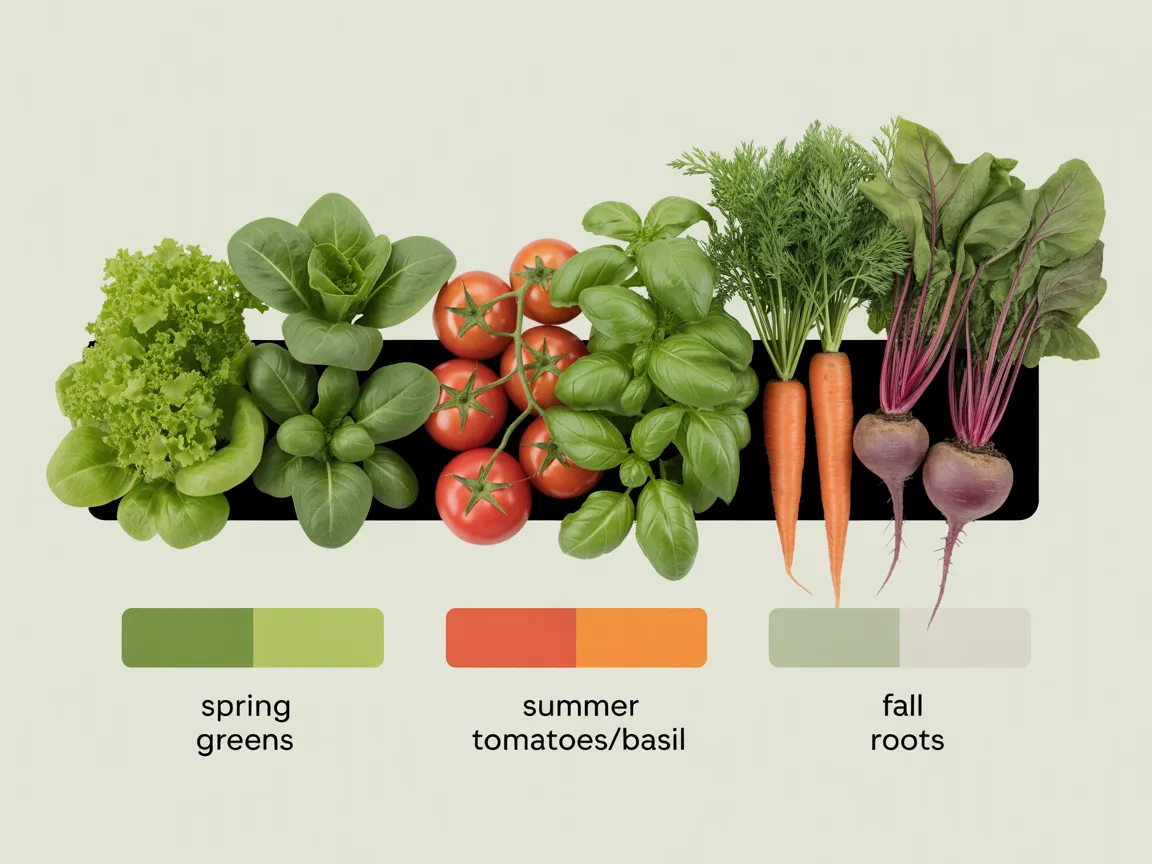 spring
greens

summer
tomatoes/basil

fall
roots